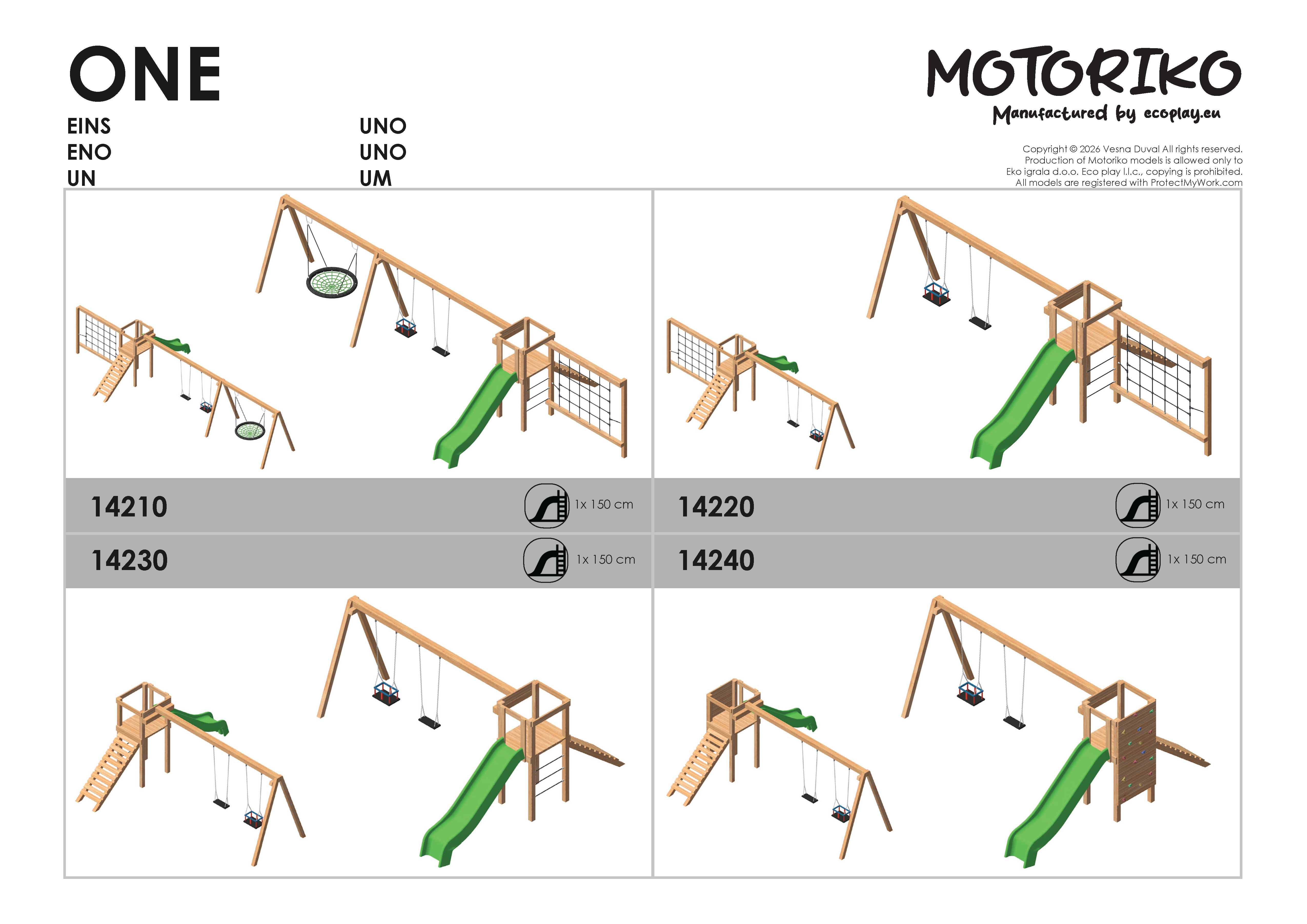 ONE

EINS
ENO
UN

UNO
UNO
UM

MOTORIKO
Manufactured by ecoplay.eu

Copyright © 2026 Vesna Duval All rights reserved.
Production of Motoriko models is allowed only to Eko igrala d.o.o. Eco play l.l.c., copying is prohibited.
All models are registered with ProtectMyWork.com

14210
1x 150 cm

14220
1x 150 cm

14230
1x 150 cm

14240
1x 150 cm